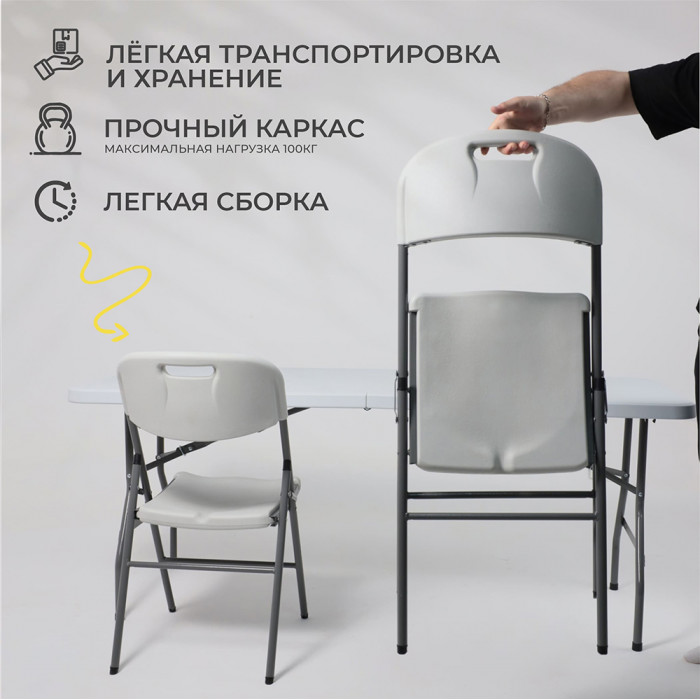 ЛЁГКАЯ ТРАНСПОРТИРОВКА И ХРАНЕНИЕ

ПРОЧНЫЙ КАРКАС
МАКСИМАЛЬНАЯ НАГРУЗКА 100КГ

ЛЕГКАЯ СБОРКА