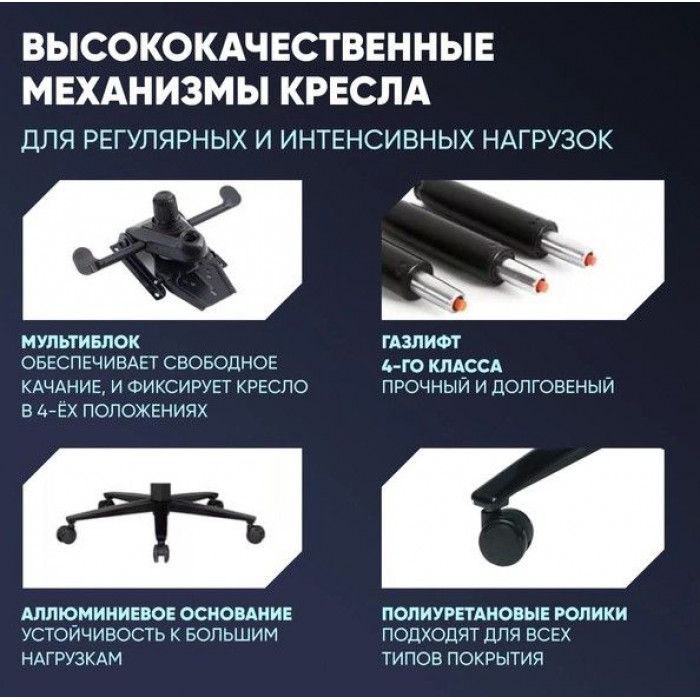 ВЫСОКОКАЧЕСТВЕННЫЕ МЕХАНИЗМЫ КРЕСЛА

ДЛЯ РЕГУЛЯРНЫХ И ИНТЕНСИВНЫХ НАГРУЗОК

МУЛЬТИБЛОК
ОБЕСПЕЧИВАЕТ СВОБОДНОЕ КАЧАНИЕ, И ФИКСИРУЕТ КРЕСЛО В 4-ЁХ ПОЛОЖЕНИЯХ

ГАЗЛИФТ
4-ГО КЛАССА
ПРОЧНЫЙ И ДОЛГОВЕНЫЙ

АЛЛЮМИНИЕВОЕ ОСНОВАНИЕ
УСТОЙЧИВОСТЬ К БОЛЬШИМ НАГРУЗКАМ

ПОЛИУРЕТАНОВЫЕ РОЛИКИ
ПОДХОДЯТ ДЛЯ ВСЕХ ТИПОВ ПОКРЫТИЯ