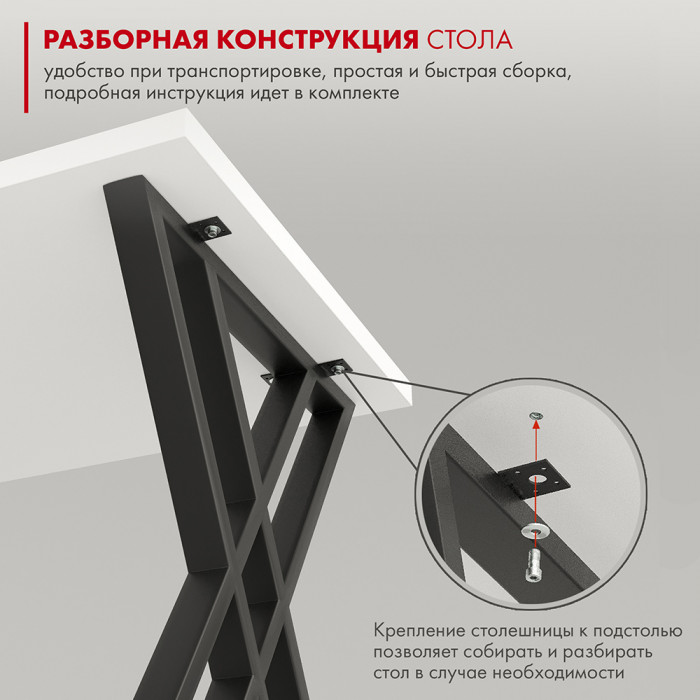 РАЗБОРНАЯ КОНСТРУКЦИЯ СТОЛА
удобство при транспортировке, простая и быстрая сборка, подробная инструкция идет в комплекте

Крепление столешницы к подстолью позволяет собирать и разбирать стол в случае необходимости