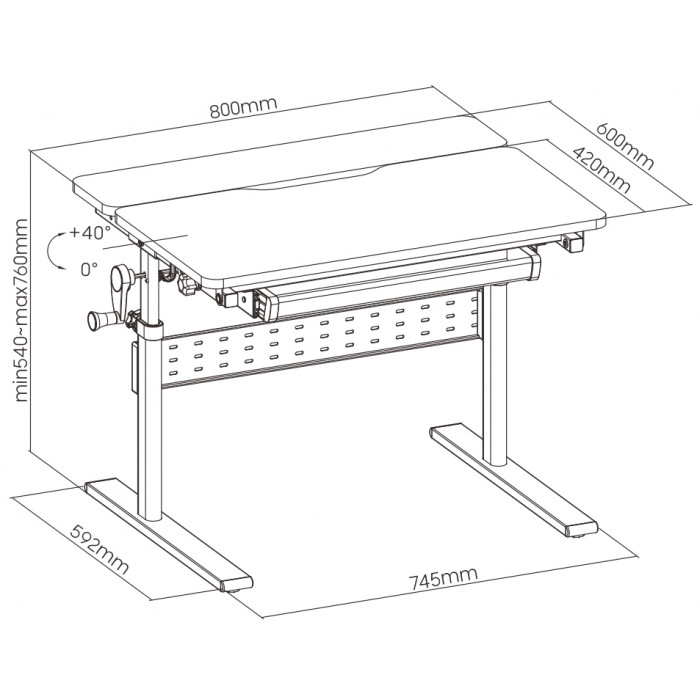 800mm

600mm

420mm

+40°

0°

min540~max760mm

592mm

745mm