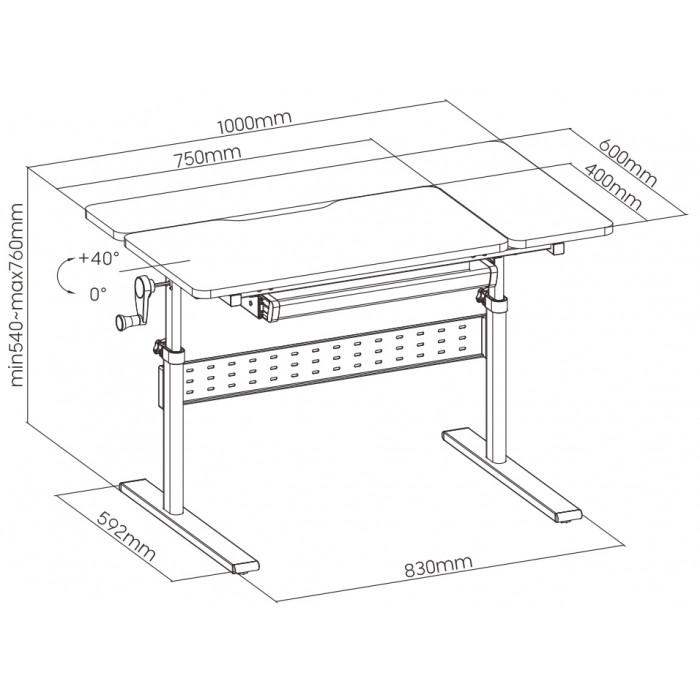 1000mm
750mm
600mm
400mm
min540~max760mm
+40°
0°
592mm
830mm