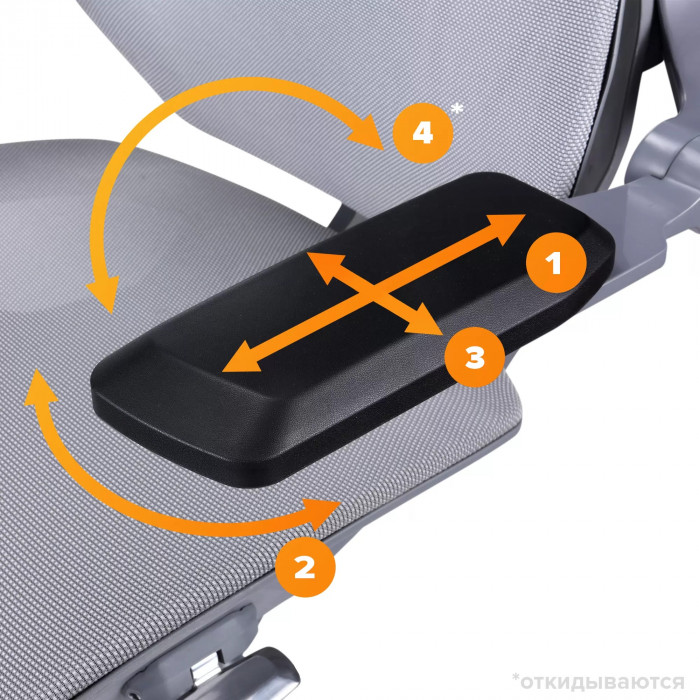 4*
1
3
2
*откидываются