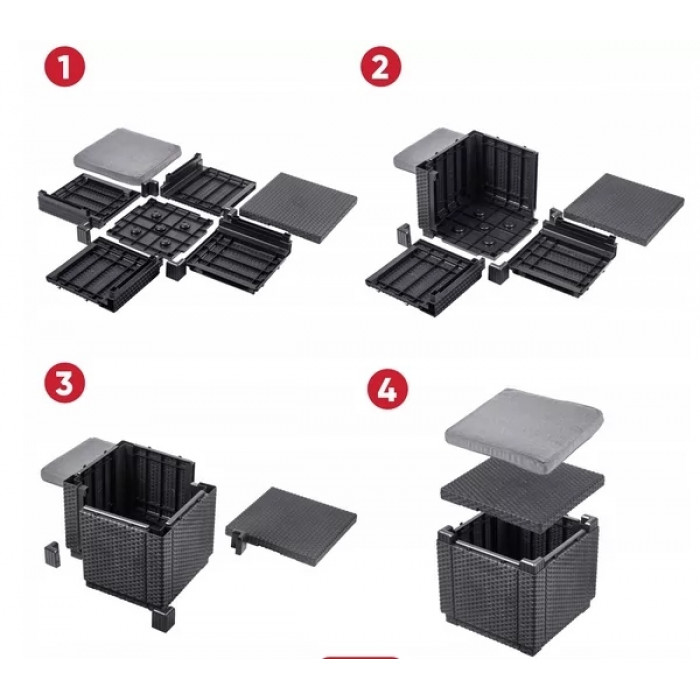 1

2

3

4