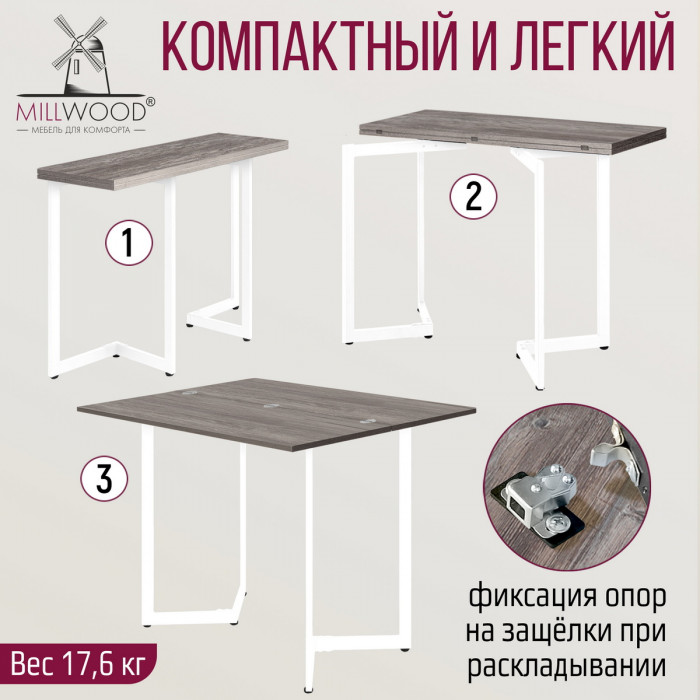 MILLWOOD®
— МЕБЕЛЬ ДЛЯ КОМФОРТА —

КОМПАКТНЫЙ И ЛЕГКИЙ

1

2

3

фиксация опор на защёлки при раскладывании

Вес 17,6 кг