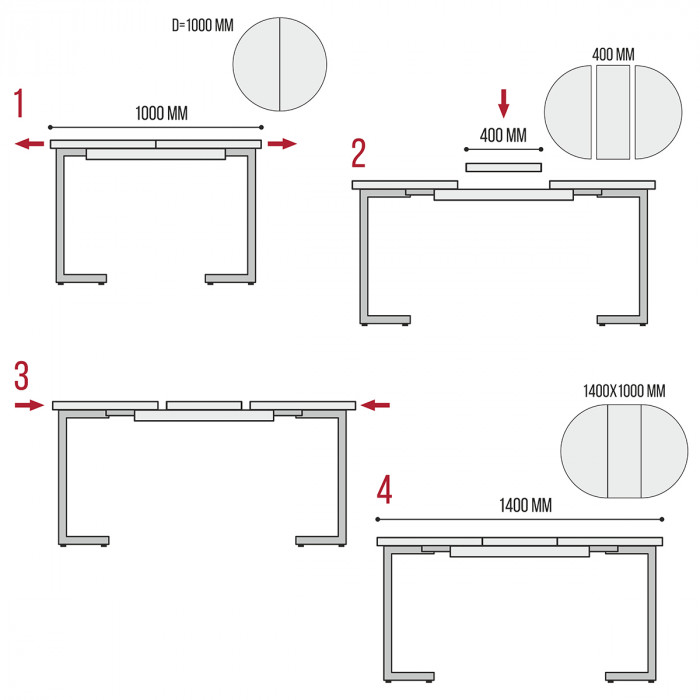 D=1000 MM

1

1000 MM

400 MM

2

400 MM

3

1400X1000 MM

4

1400 MM